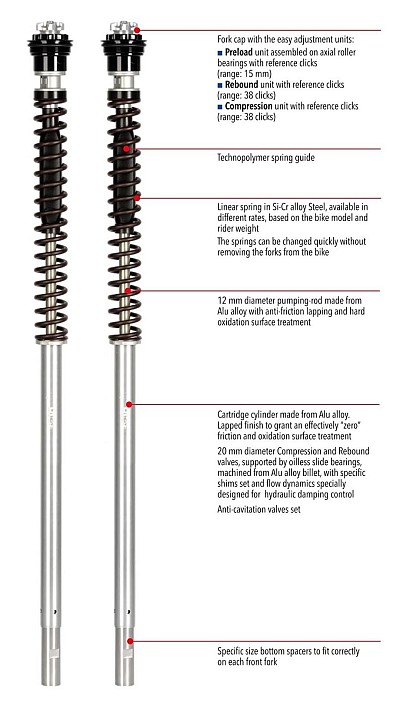 Fork cap with the easy adjustment units:
■ **Preload** unit assembled on axial roller bearings with reference clicks (range: 15 mm)
■ **Rebound** unit with reference clicks (range: 38 clicks)
■ **Compression** unit with reference clicks (range: 38 clicks)

Technopolymer spring guide

Linear spring in Si-Cr alloy Steel, available in different rates, based on the bike model and rider weight

The springs can be changed quickly without removing the forks from the bike

12 mm diameter pumping-rod made from Alu alloy with anti-friction lapping and hard oxidation surface treatment

Cartridge cylinder made from Alu alloy. Lapped finish to grant an effectively "zero" friction and oxidation surface treatment

20 mm diameter Compression and Rebound valves, supported by oilless slide bearings, machined from Alu alloy billet, with specific shims set and flow dynamics specially designed for hydraulic damping control

Anti-cavitation valves set

Specific size bottom spacers to fit correctly on each front fork